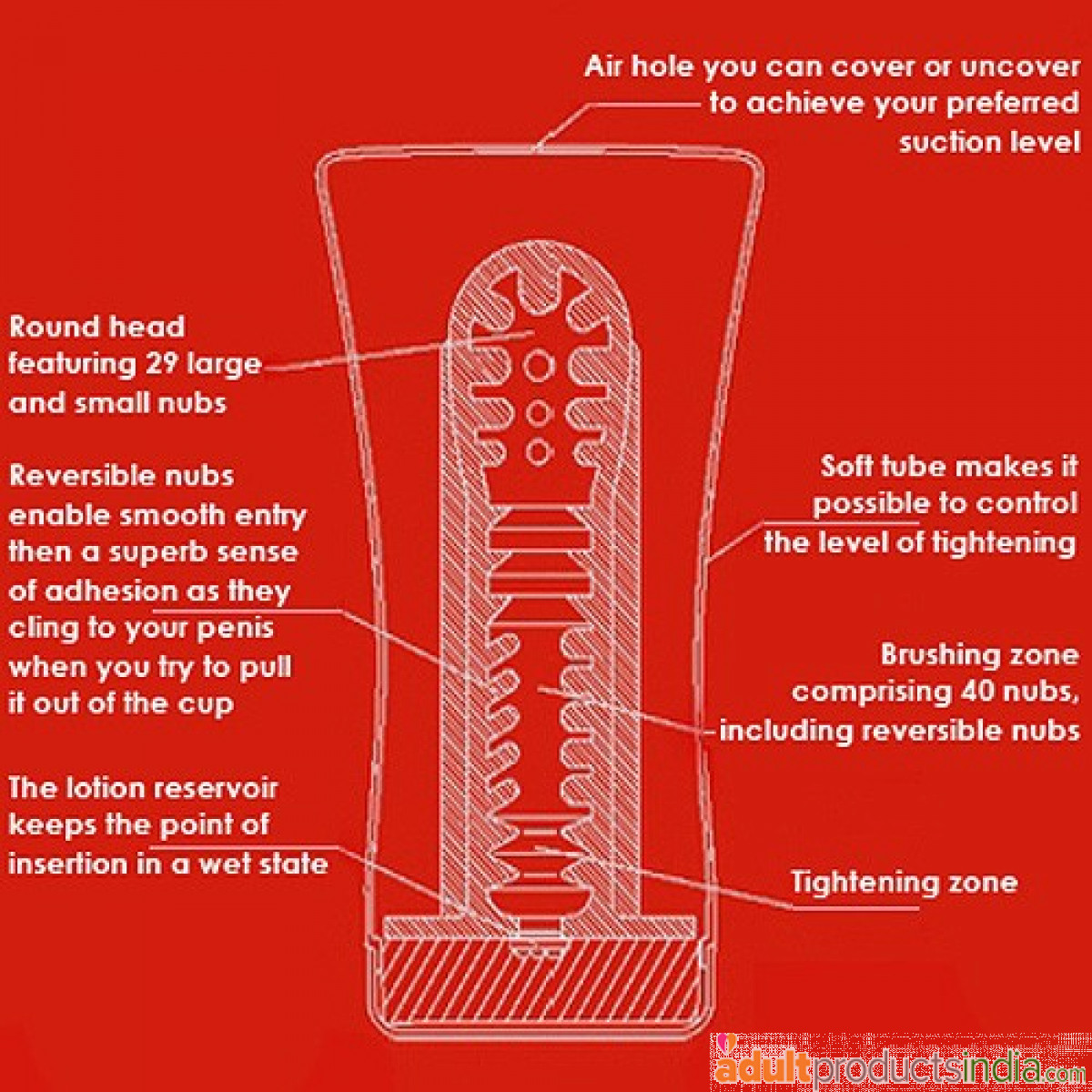 Air hole you can cover or uncover to achieve your preferred suction level

Round head featuring 29 large and small nubs

Reversible nubs enable smooth entry then a superb sense of adhesion as they cling to your penis when you try to pull it out of the cup

The lotion reservoir keeps the point of insertion in a wet state

Soft tube makes it possible to control the level of tightening

Brushing zone comprising 40 nubs, including reversible nubs

Tightening zone

adultproductsindia.com